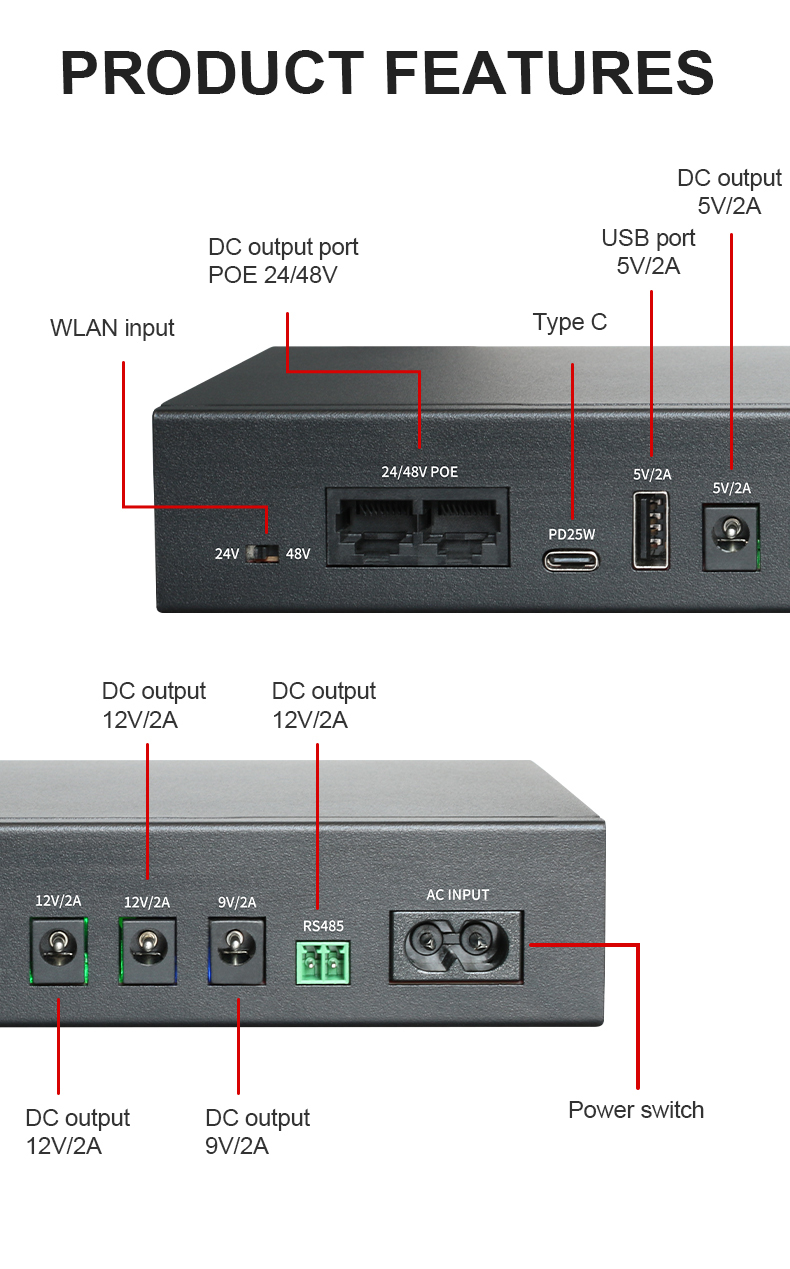 PRODUCT FEATURES

DC output
5V/2A

USB port
5V/2A

DC output port
POE 24/48V

Type C

WLAN input

24/48V POE

5V/2A

5V/2A

24V 48V

PD25W

DC output
12V/2A

DC output
12V/2A

12V/2A

12V/2A

9V/2A

RS485

AC INPUT

DC output
12V/2A

DC output
9V/2A

Power switch